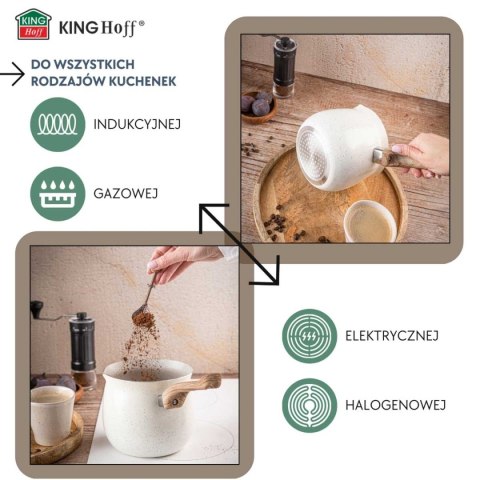 KING Hoff KING Hoff®

DO WSZYSTKICH RODZAJÓW KUCHENEK

INDUKCYJNEJ

GAZOWEJ

ELEKTRYCZNEJ

HALOGENOWEJ